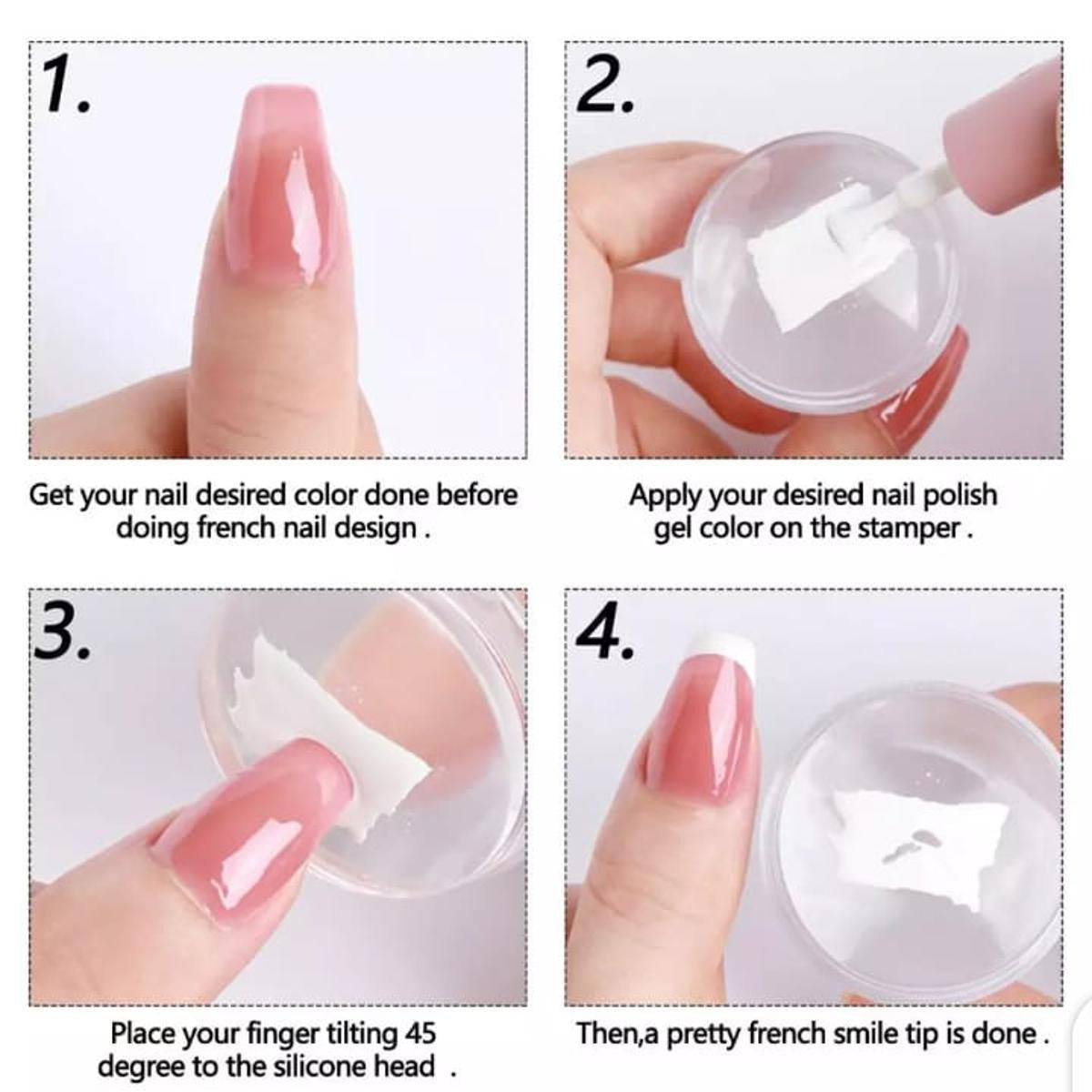 1.

Get your nail desired color done before doing french nail design .

2.

Apply your desired nail polish gel color on the stamper .

3.

Place your finger tilting 45 degree to the silicone head .

4.

Then,a pretty french smile tip is done .