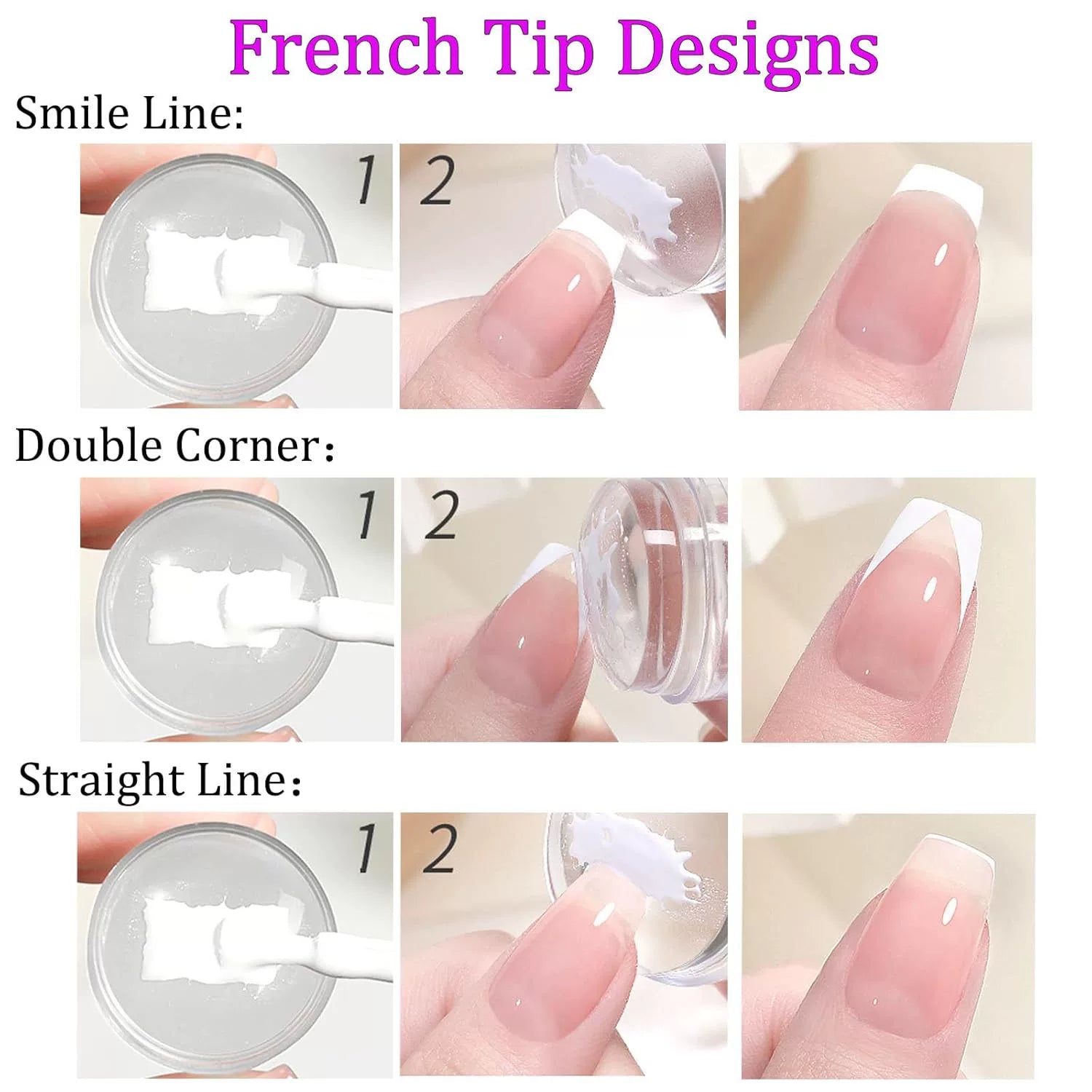 French Tip Designs

Smile Line:

1

2

Double Corner:

1

2

Straight Line:

1

2