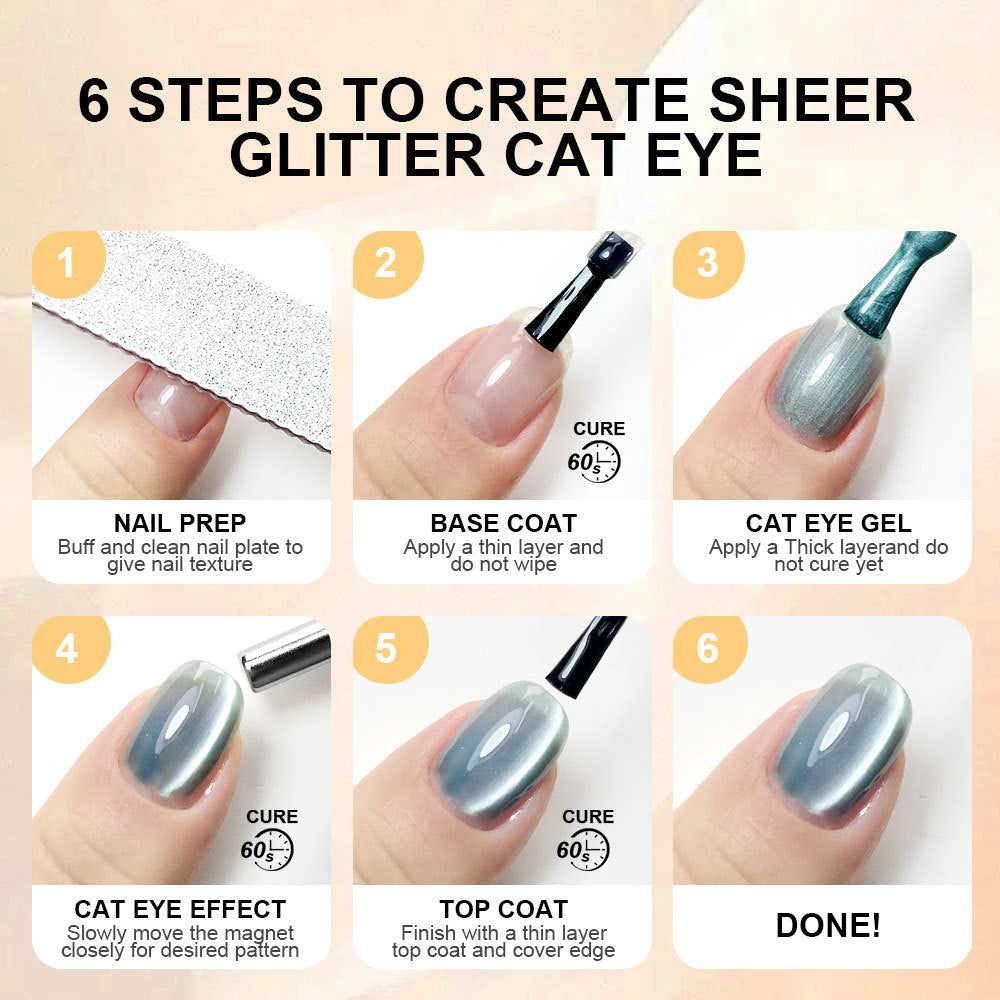 6 STEPS TO CREATE SHEER GLITTER CAT EYE

1

NAIL PREP
Buff and clean nail plate to give nail texture

2

CURE
60s

BASE COAT
Apply a thin layer and do not wipe

3

CAT EYE GEL
Apply a Thick layerand do not cure yet

4

CURE
60s

CAT EYE EFFECT
Slowly move the magnet closely for desired pattern

5

CURE
60s

TOP COAT
Finish with a thin layer top coat and cover edge

6

DONE!