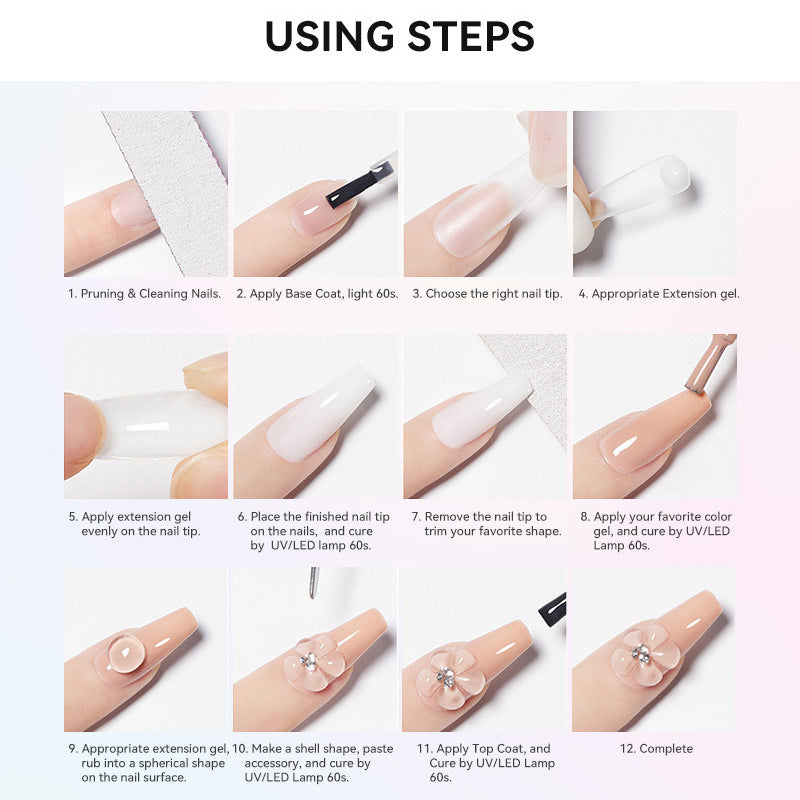 USING STEPS

1. Pruning & Cleaning Nails.

2. Apply Base Coat, light 60s.

3. Choose the right nail tip.

4. Appropriate Extension gel.

5. Apply extension gel evenly on the nail tip.

6. Place the finished nail tip on the nails, and cure by UV/LED lamp 60s.

7. Remove the nail tip to trim your favorite shape.

8. Apply your favorite color gel, and cure by UV/LED Lamp 60s.

9. Appropriate extension gel, rub into a spherical shape on the nail surface.

10. Make a shell shape, paste accessory, and cure by UV/LED Lamp 60s.

11. Apply Top Coat, and Cure by UV/LED Lamp 60s.

12. Complete