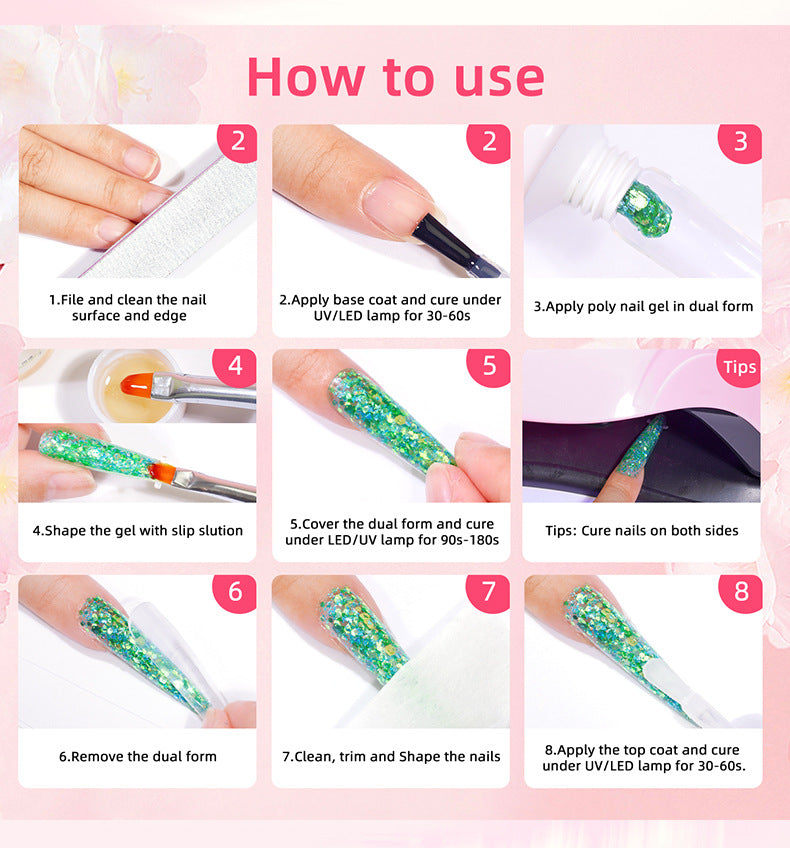 How to use

2

1.File and clean the nail surface and edge

2

2.Apply base coat and cure under UV/LED lamp for 30-60s

3

3.Apply poly nail gel in dual form

4

4.Shape the gel with slip slution

5

5.Cover the dual form and cure under LED/UV lamp for 90s-180s

Tips

Tips: Cure nails on both sides

6

6.Remove the dual form

7

7.Clean, trim and Shape the nails

8

8.Apply the top coat and cure under UV/LED lamp for 30-60s.